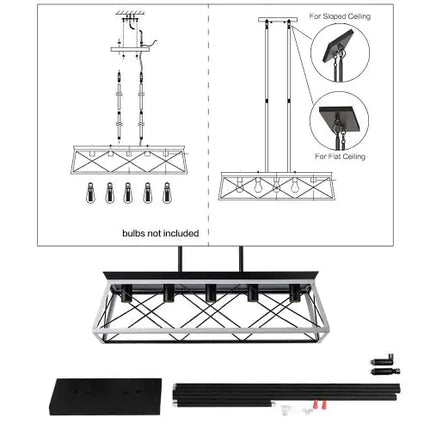 bulbs not included

For Sloped Ceiling

For Flat Ceiling