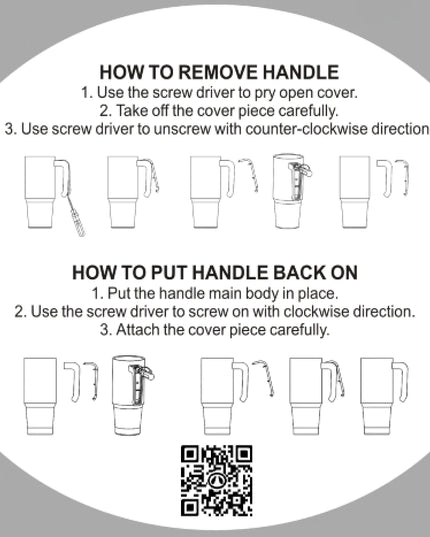 HOW TO REMOVE HANDLE
1. Use the screw driver to pry open cover.
2. Take off the cover piece carefully.
3. Use screw driver to unscrew with counter-clockwise direction

HOW TO PUT HANDLE BACK ON
1. Put the handle main body in place.
2. Use the screw driver to screw on with clockwise direction.
3. Attach the cover piece carefully.